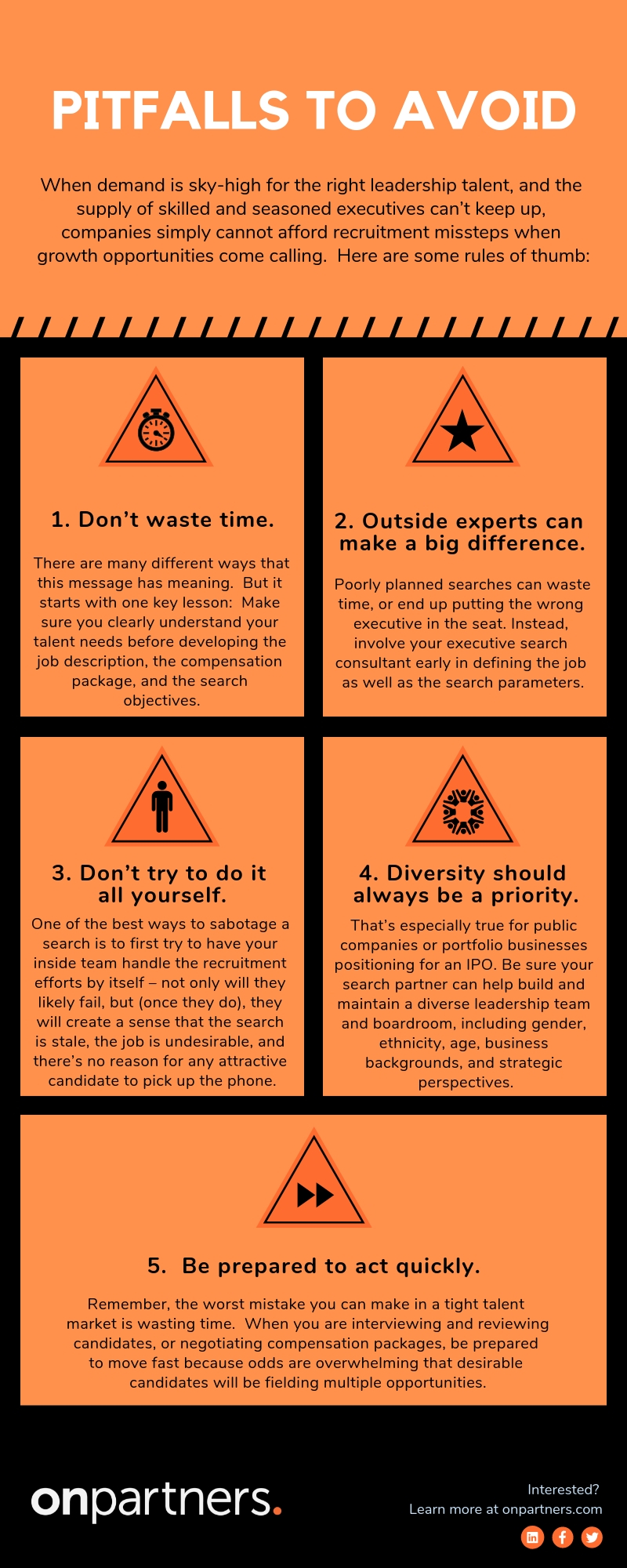 PITFALLS TO AVOID

When demand is sky-high for the right leadership talent, and the supply of skilled and seasoned executives can't keep up, companies simply cannot afford recruitment missteps when growth opportunities come calling. Here are some rules of thumb:

1. Don't waste time.

There are many different ways that this message has meaning. But it starts with one key lesson: Make sure you clearly understand your talent needs before developing the job description, the compensation package, and the search objectives.

2. Outside experts can make a big difference.

Poorly planned searches can waste time, or end up putting the wrong executive in the seat. Instead, involve your executive search consultant early in defining the job as well as the search parameters.

3. Don't try to do it all yourself.

One of the best ways to sabotage a search is to first try to have your inside team handle the recruitment efforts by itself – not only will they likely fail, but (once they do), they will create a sense that the search is stale, the job is undesirable, and there's no reason for any attractive candidate to pick up the phone.

4. Diversity should always be a priority.

That's especially true for public companies or portfolio businesses positioning for an IPO. Be sure your search partner can help build and maintain a diverse leadership team and boardroom, including gender, ethnicity, age, business backgrounds, and strategic perspectives.

5. Be prepared to act quickly.

Remember, the worst mistake you can make in a tight talent market is wasting time. When you are interviewing and reviewing candidates, or negotiating compensation packages, be prepared to move fast because odds are overwhelming that desirable candidates will be fielding multiple opportunities.

onpartners.

Interested?
Learn more at onpartners.com